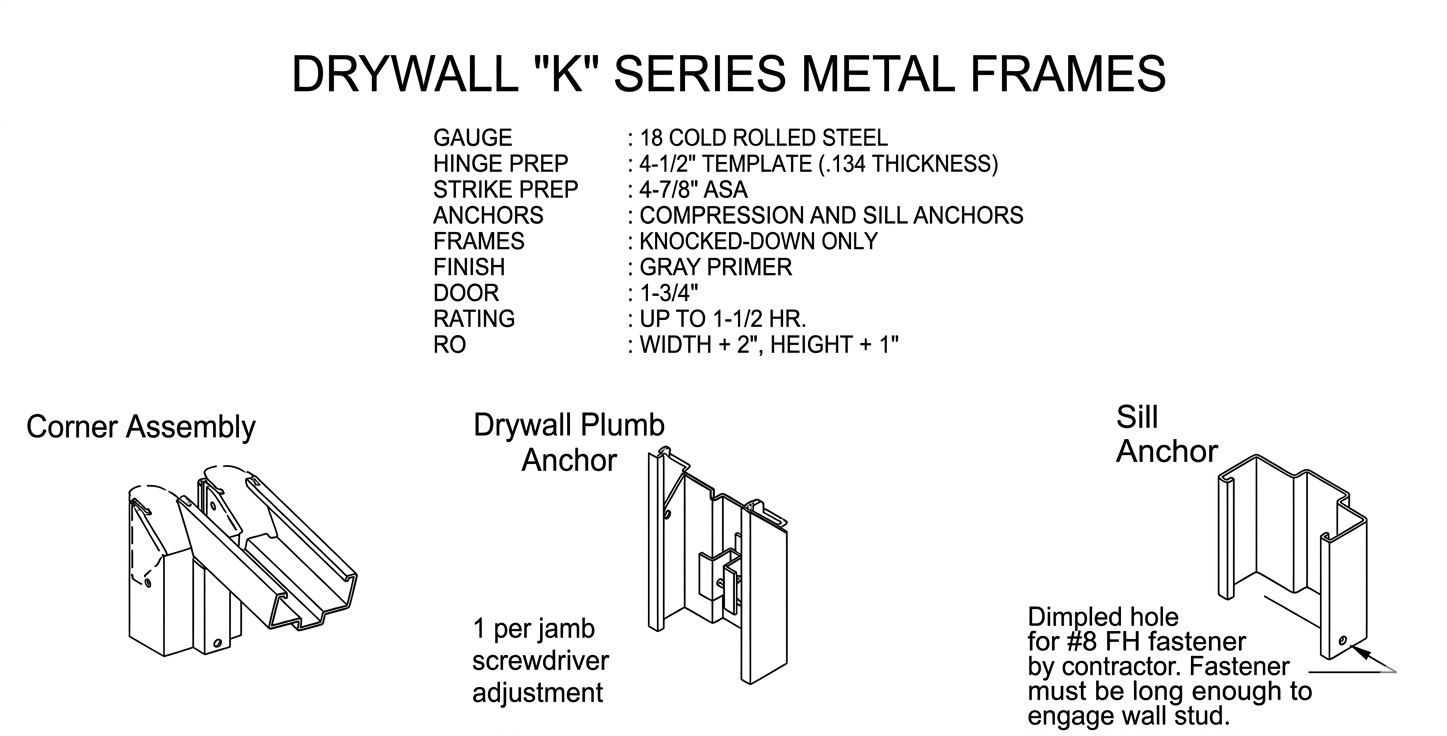 DRYWALL "K" SERIES METAL FRAMES

| | |
|---|---|
| GAUGE | : 18 COLD ROLLED STEEL |
| HINGE PREP | : 4-1/2" TEMPLATE (.134 THICKNESS) |
| STRIKE PREP | : 4-7/8" ASA |
| ANCHORS | : COMPRESSION AND SILL ANCHORS |
| FRAMES | : KNOCKED-DOWN ONLY |
| FINISH | : GRAY PRIMER |
| DOOR | : 1-3/4" |
| RATING | : UP TO 1-1/2 HR. |
| RO | : WIDTH + 2", HEIGHT + 1" |

Corner Assembly

Drywall Plumb Anchor

1 per jamb screwdriver adjustment

Sill Anchor

Dimpled hole for #8 FH fastener by contractor. Fastener must be long enough to engage wall stud.